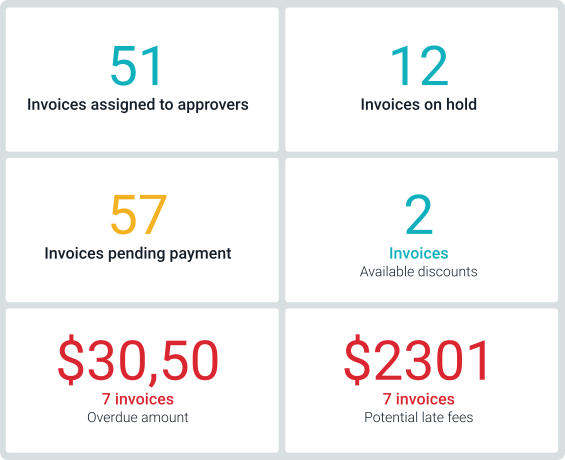 51
Invoices assigned to approvers

12
Invoices on hold

57
Invoices pending payment

2
Invoices
Available discounts

\$30,50
7 invoices
Overdue amount

\$2301
7 invoices
Potential late fees